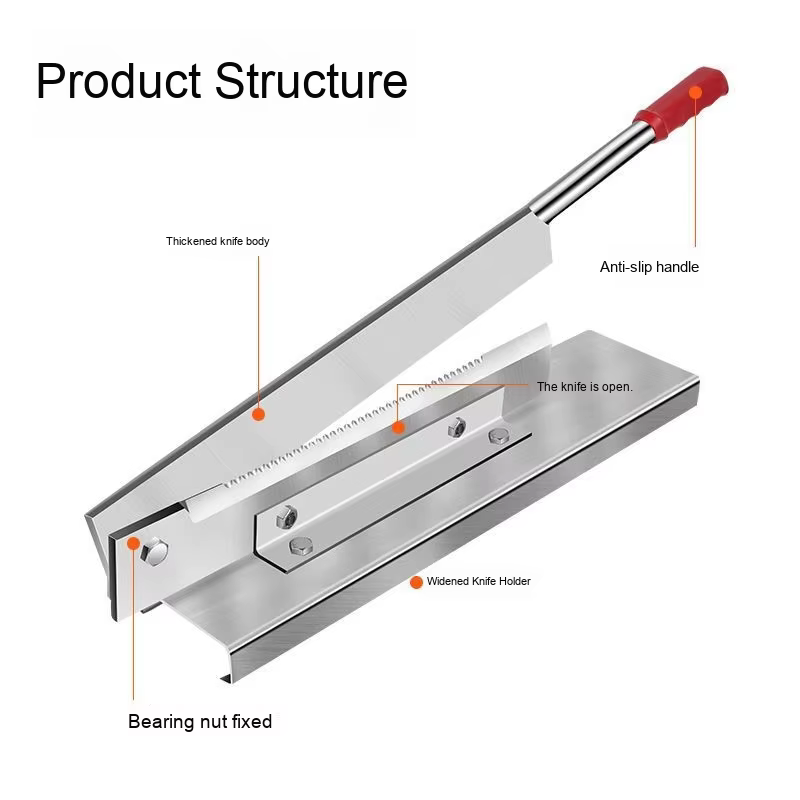 Product Structure

Thickened knife body

Anti-slip handle

The knife is open.

Widened Knife Holder

Bearing nut fixed