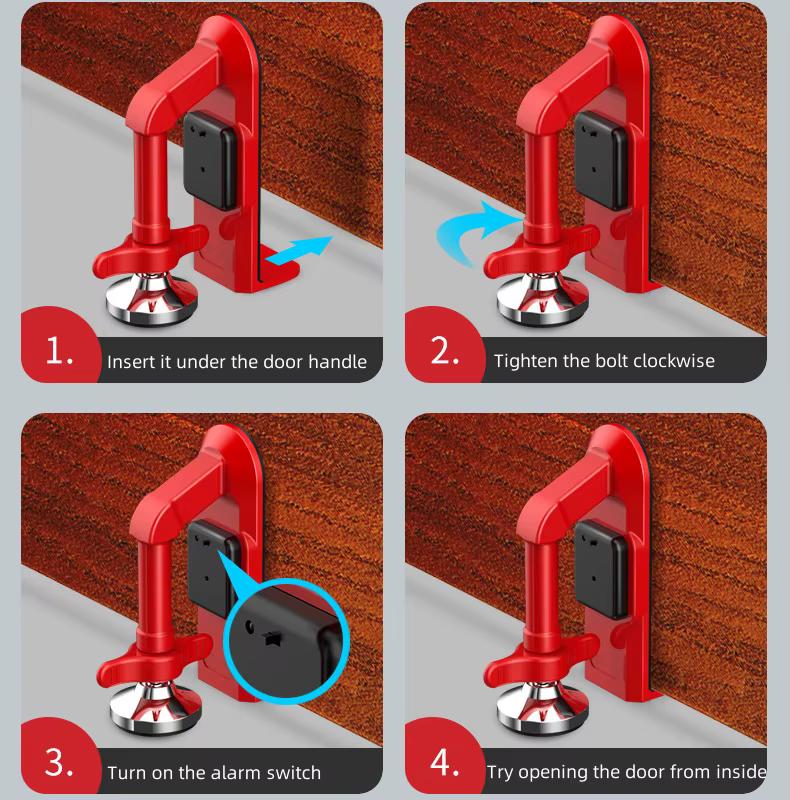 1. Insert it under the door handle

2. Tighten the bolt clockwise

3. Turn on the alarm switch

4. Try opening the door from inside